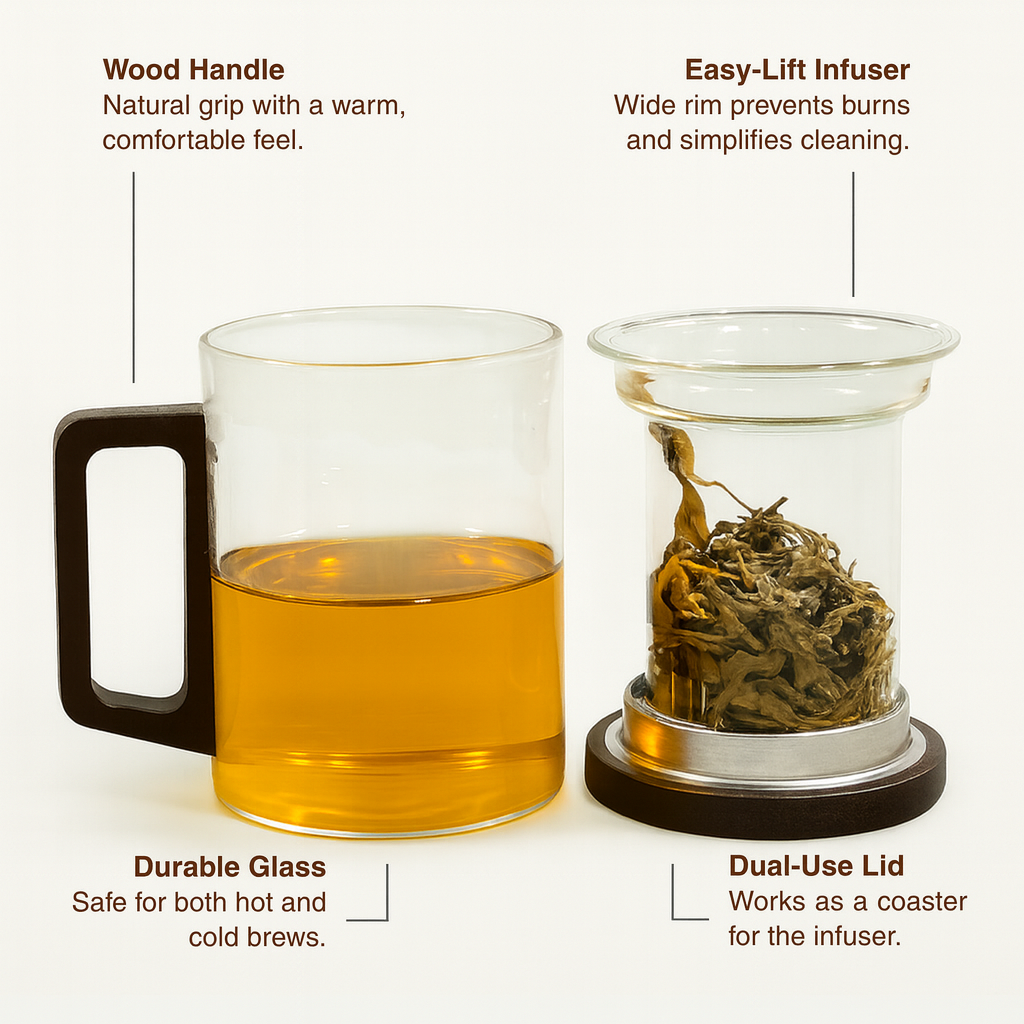 Wood Handle
Natural grip with a warm, comfortable feel.

Easy-Lift Infuser
Wide rim prevents burns and simplifies cleaning.

Durable Glass
Safe for both hot and cold brews.

Dual-Use Lid
Works as a coaster for the infuser.